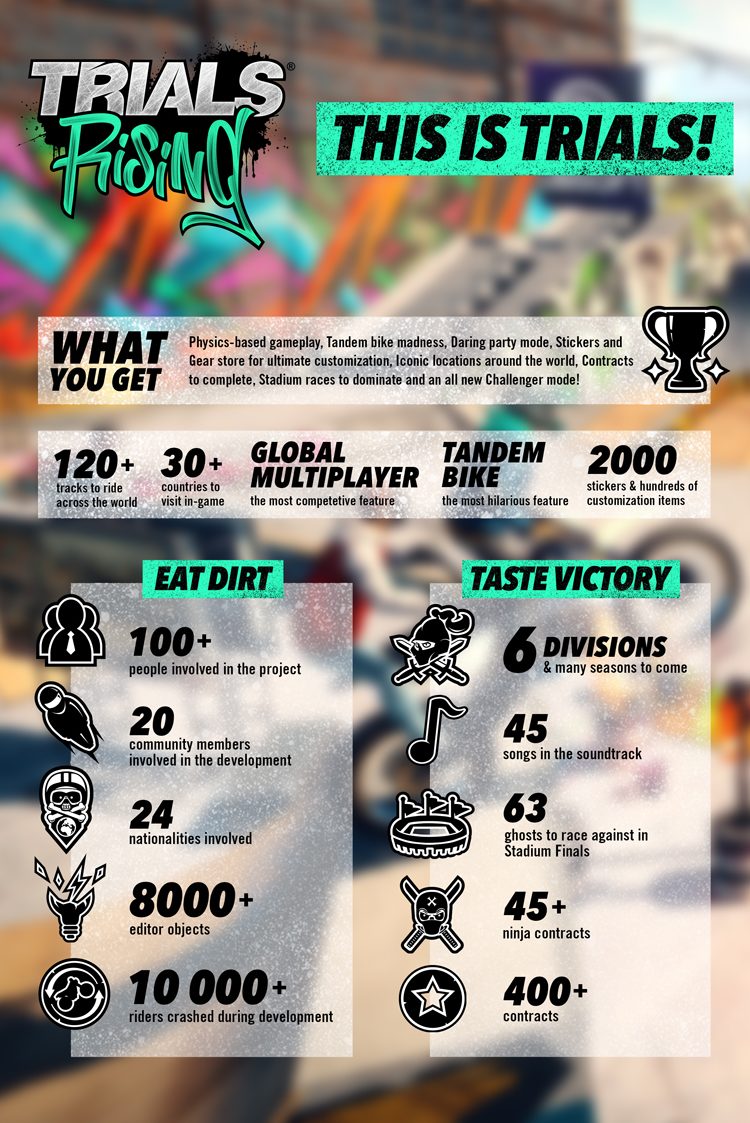 TRIALS® Rising

THIS IS TRIALS!

WHAT YOU GET

Physics-based gameplay, Tandem bike madness, Daring party mode, Stickers and Gear store for ultimate customization, Iconic locations around the world, Contracts to complete, Stadium races to dominate and an all new Challenger mode!

120+ tracks to ride across the world

30+ countries to visit in-game

GLOBAL MULTIPLAYER the most competetive feature

TANDEM BIKE the most hilarious feature

2000 stickers & hundreds of customization items

EAT DIRT

100+ people involved in the project

20 community members involved in the development

24 nationalities involved

8000+ editor objects

10 000+ riders crashed during development

TASTE VICTORY

6 DIVISIONS & many seasons to come

45 songs in the soundtrack

63 ghosts to race against in Stadium Finals

45+ ninja contracts

400+ contracts