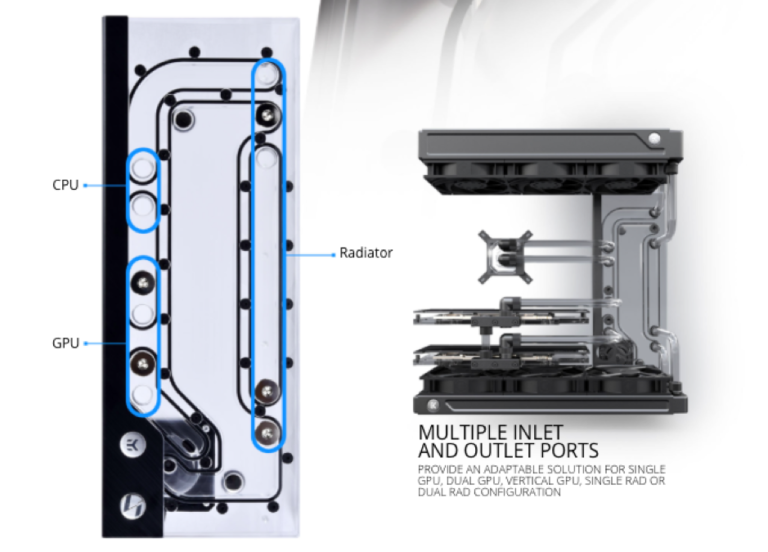 CPU

GPU

Radiator

MULTIPLE INLET AND OUTLET PORTS

PROVIDE AN ADAPTABLE SOLUTION FOR SINGLE GPU, DUAL GPU, VERTICAL GPU, SINGLE RAD OR DUAL RAD CONFIGURATION