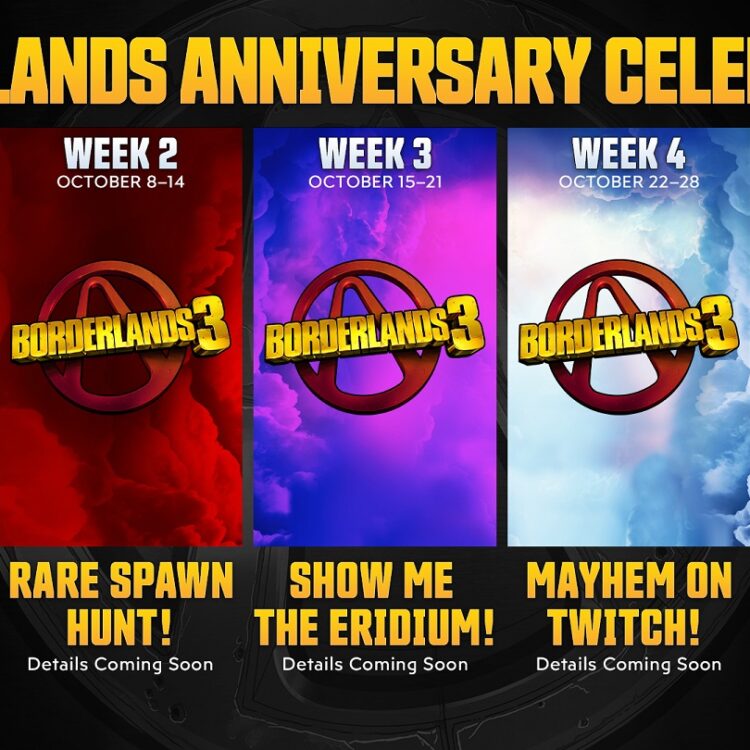 LANDS ANNIVERSARY CELE

WEEK 2
OCTOBER 8–14

BORDERLANDS 3

RARE SPAWN HUNT!
Details Coming Soon

WEEK 3
OCTOBER 15–21

BORDERLANDS 3

SHOW ME THE ERIDIUM!
Details Coming Soon

WEEK 4
OCTOBER 22–28

BORDERLANDS 3

MAYHEM ON TWITCH!
Details Coming Soon