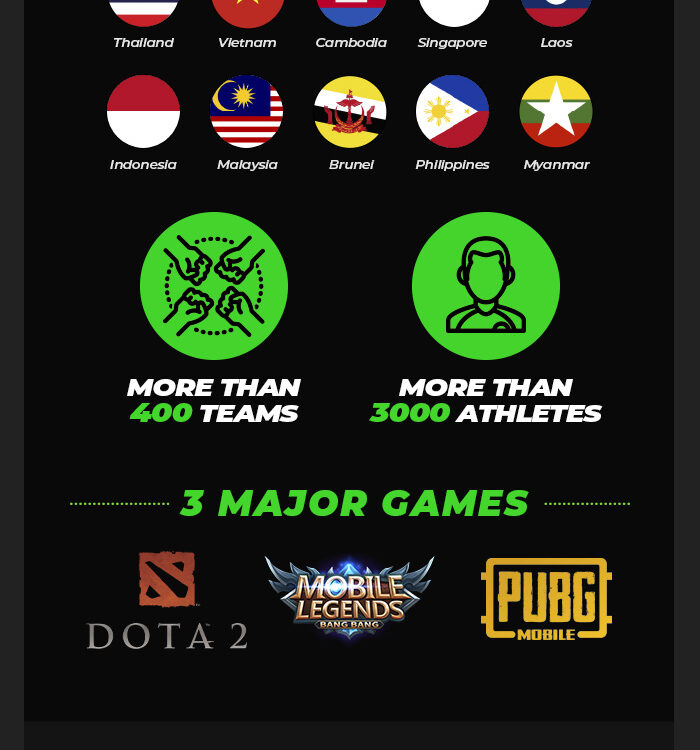 Thailand Vietnam Cambodia Singapore Laos

Indonesia Malaysia Brunei Philippines Myanmar

MORE THAN 400 TEAMS

MORE THAN 3000 ATHLETES

3 MAJOR GAMES

DOTA 2

MOBILE LEGENDS BANG BANG

PUBG MOBILE